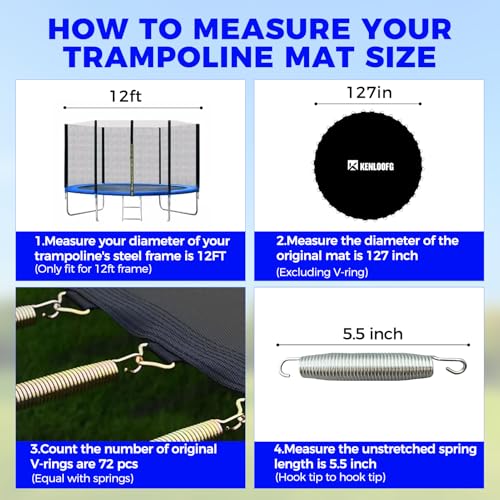 HOW TO MEASURE YOUR TRAMPOLINE MAT SIZE

12ft

1.Measure your diameter of your trampoline's steel frame is 12FT
(Only fit for 12ft frame)

127in

KENLOOFG

2.Measure the diameter of the original mat is 127 inch
(Excluding V-ring)

3.Count the number of original V-rings are 72 pcs
(Equal with springs)

5.5 inch

4.Measure the unstretched spring length is 5.5 inch
(Hook tip to hook tip)