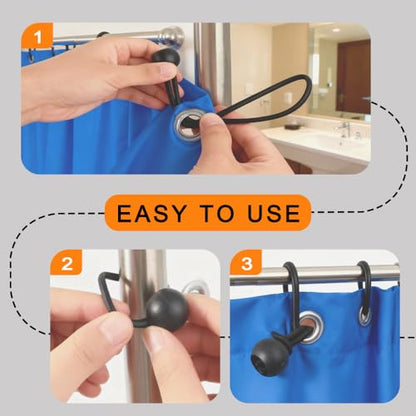 1

EASY TO USE

2

3