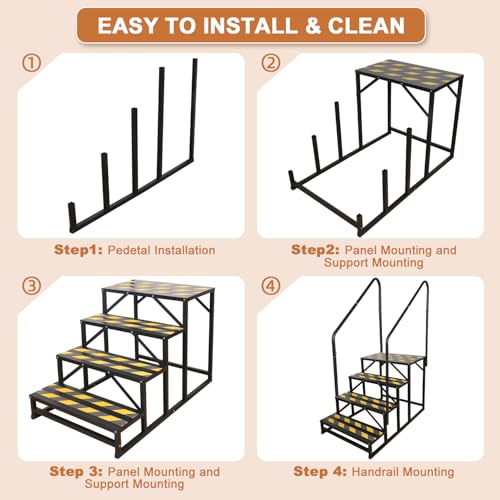 EASY TO INSTALL & CLEAN

①

Step1: Pedetal Installation

②

Step2: Panel Mounting and Support Mounting

③

Step 3: Panel Mounting and Support Mounting

④

Step 4: Handrail Mounting