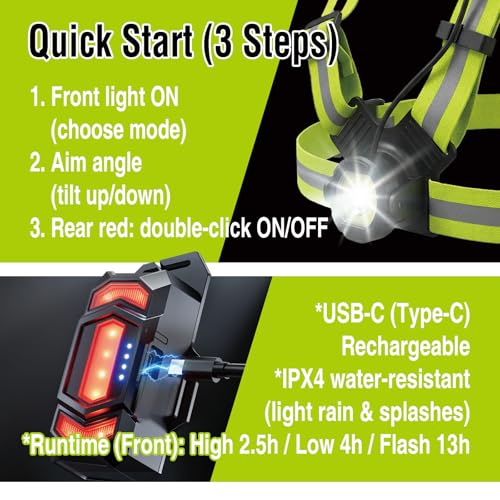 Quick Start (3 Steps)

1. Front light ON
(choose mode)
2. Aim angle
(tilt up/down)
3. Rear red: double-click ON/OFF

*USB-C (Type-C)
Rechargeable
*IPX4 water-resistant
(light rain & splashes)
*Runtime (Front): High 2.5h / Low 4h / Flash 13h