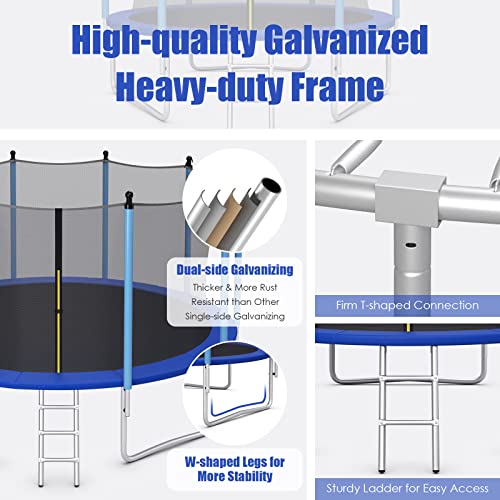 High-quality Galvanized Heavy-duty Frame

Dual-side Galvanizing

Thicker & More Rust Resistant than Other Single-side Galvanizing

W-shaped Legs for More Stability

Firm T-shaped Connection

Sturdy Ladder for Easy Access