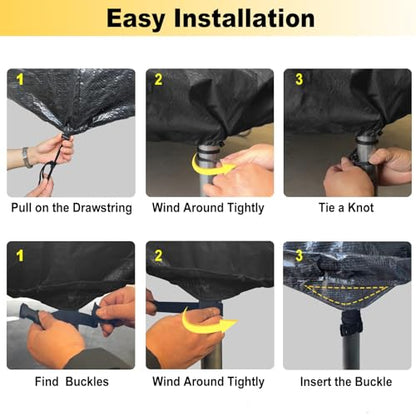 Easy Installation

1

Pull on the Drawstring

2

Wind Around Tightly

3

Tie a Knot

1

Find Buckles

2

Wind Around Tightly

3

Insert the Buckle